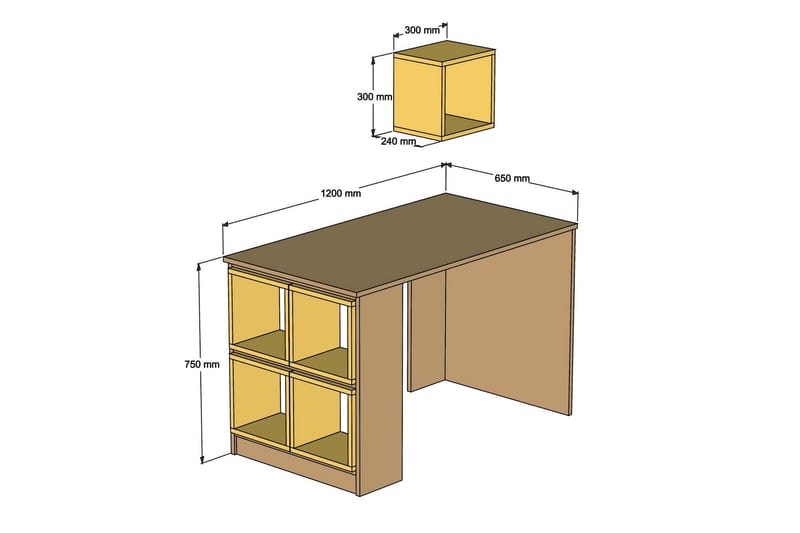 300 mm
300 mm
240 mm
1200 mm
650 mm
750 mm