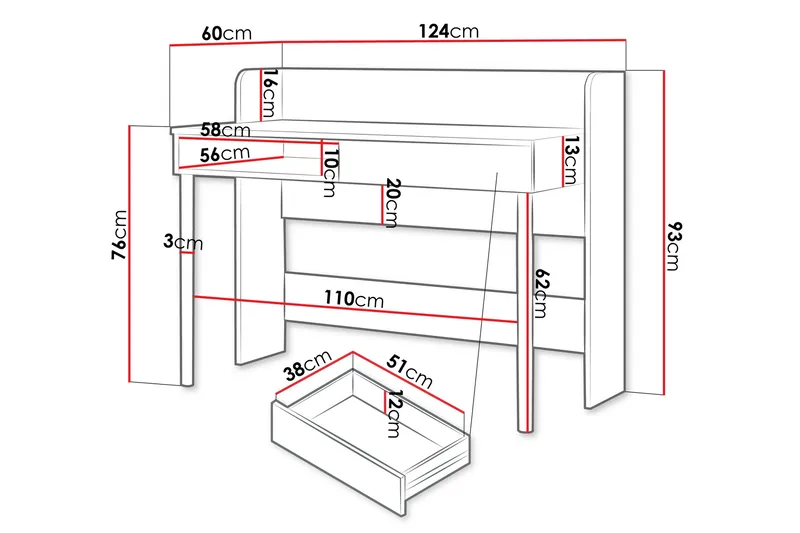 60cm
124cm
16cm
58cm
56cm
10cm
13cm
20cm
76cm
3cm
93cm
62cm
110cm
38cm
51cm
12cm