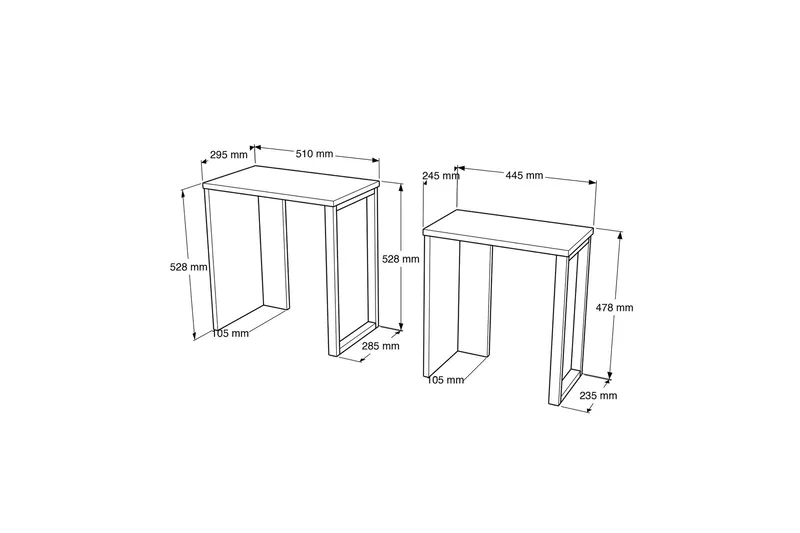 295 mm
510 mm
528 mm
528 mm
105 mm
285 mm
245 mm
445 mm
478 mm
105 mm
235 mm