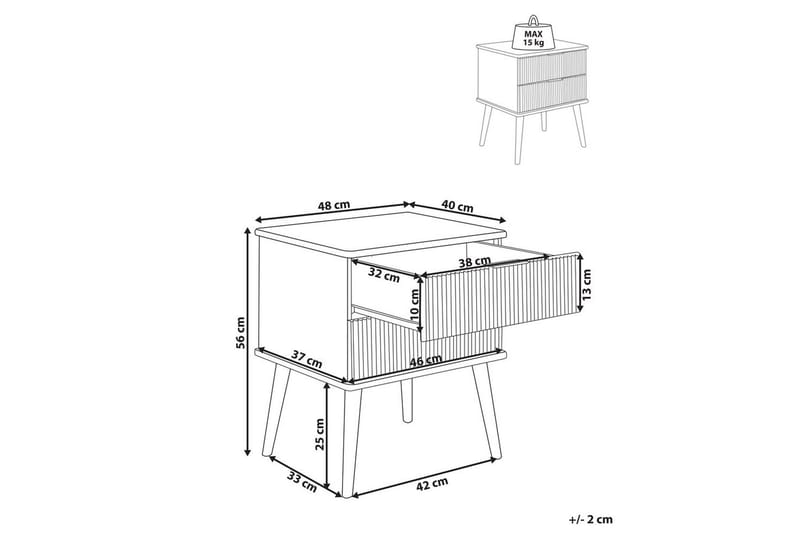 MAX
15 kg

48 cm
40 cm
38 cm
32 cm
13 cm
10 cm
56 cm
37 cm
46 cm
25 cm
33 cm
42 cm

+/- 2 cm