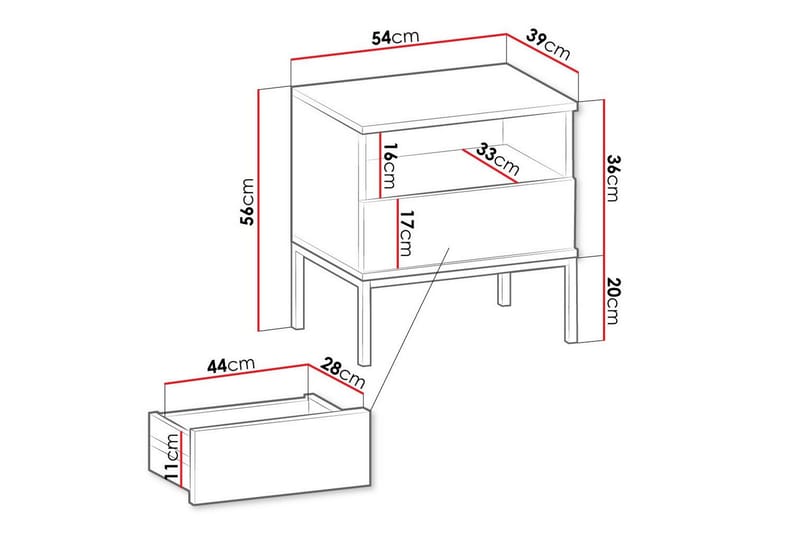 54cm
39cm
56cm
16cm
33cm
36cm
17cm
20cm
44cm
28cm
11cm