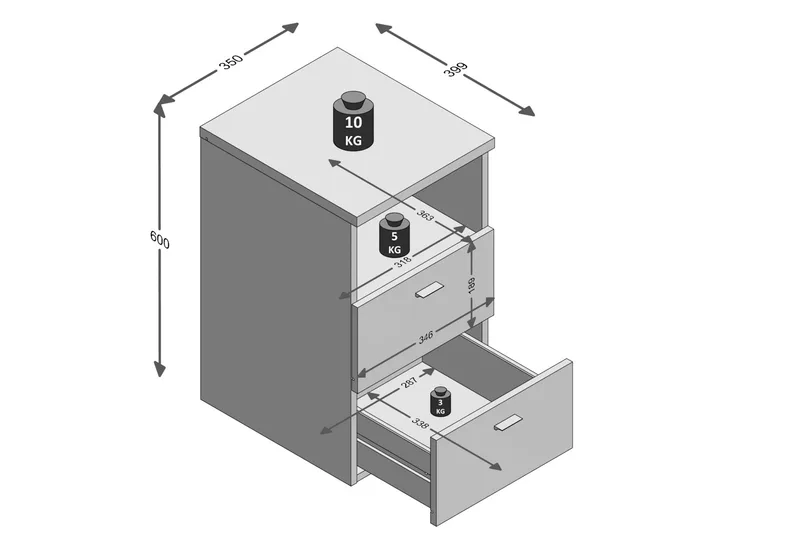 350
399
600
10
KG
363
5
KG
318
189
346
287
3
KG
338