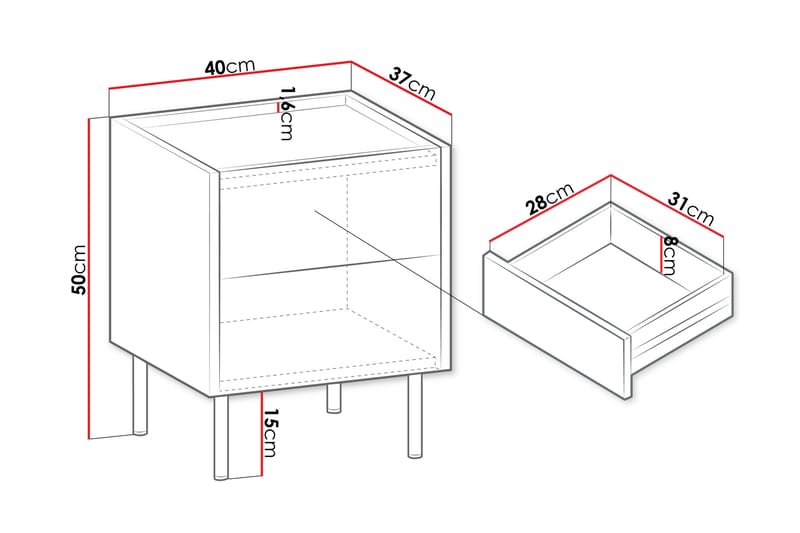 40cm
37cm
1,6cm
50cm
15cm
28cm
31cm
8cm