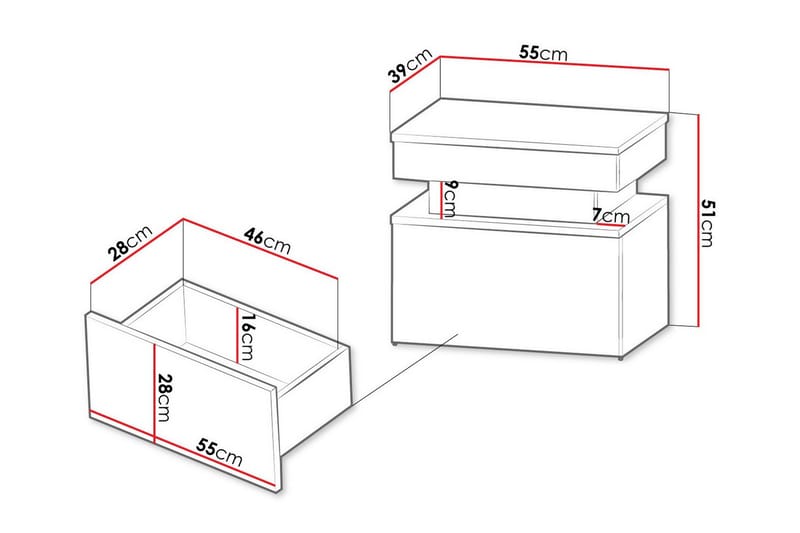 39cm
55cm
9cm
7cm
51cm
28cm
46cm
16cm
28cm
55cm