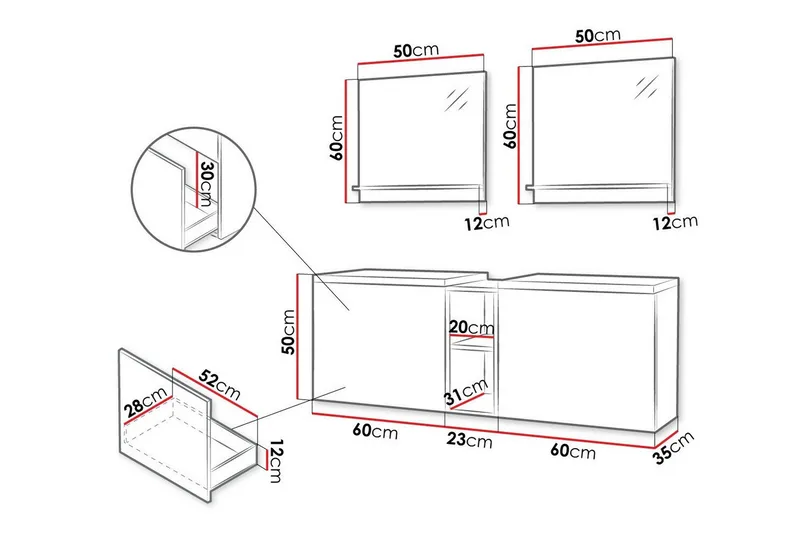 50cm
50cm
60cm
60cm
12cm
12cm
30cm
50cm
20cm
31cm
52cm
28cm
12cm
60cm
23cm
60cm
35cm