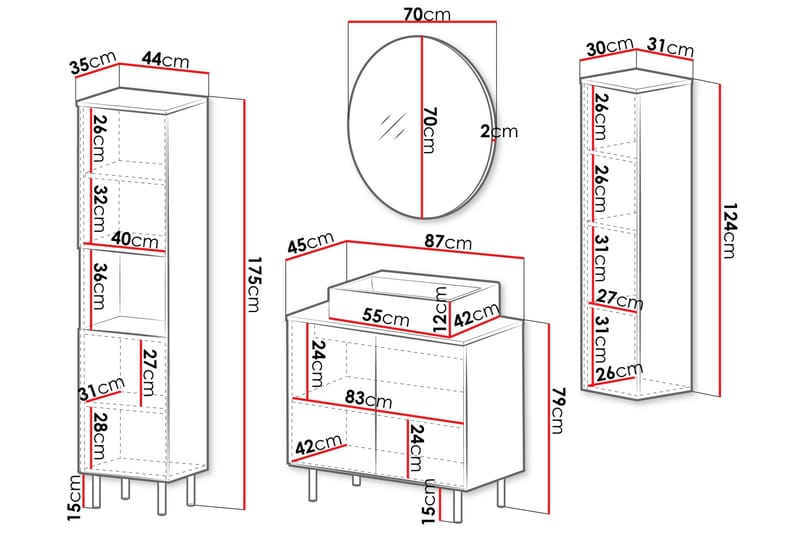 35cm 44cm
26cm
32cm
40cm
36cm
27cm
31cm
28cm
15cm
175cm

70cm
70cm
2cm

45cm 87cm
55cm
12cm
42cm
24cm
83cm
42cm
24cm
15cm
79cm

30cm 31cm
26cm
26cm
31cm
27cm
31cm
26cm
124cm