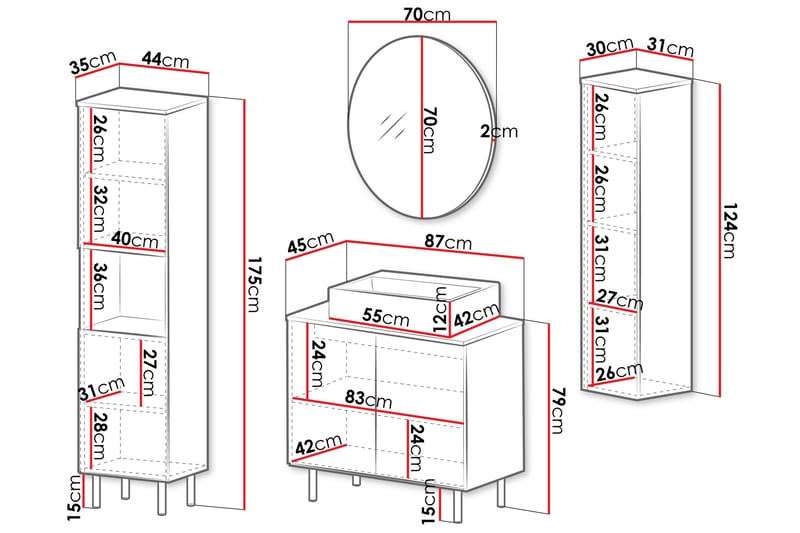 35cm 44cm
26cm
32cm
40cm
36cm
27cm
31cm
28cm
15cm
175cm

70cm
70cm
2cm

45cm 87cm
55cm
12cm
42cm
24cm
83cm
42cm
24cm
15cm
79cm

30cm 31cm
26cm
26cm
31cm
27cm
31cm
26cm
124cm