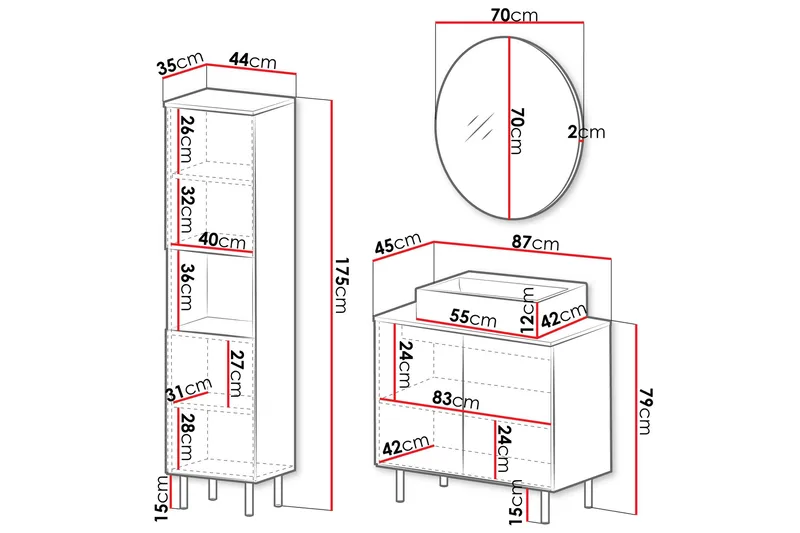 35cm
44cm
26cm
32cm
40cm
36cm
27cm
31cm
28cm
15cm
175cm
70cm
70cm
2cm
45cm
87cm
55cm
12cm
42cm
24cm
83cm
42cm
24cm
15cm
79cm