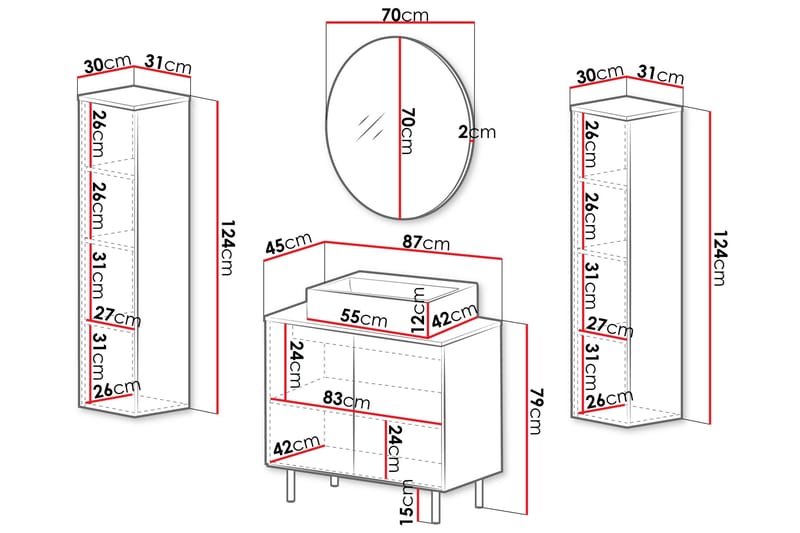 30cm 31cm
26cm
26cm
31cm
27cm
31cm
26cm
124cm

70cm
70cm
2cm

45cm 87cm
55cm 12cm 42cm
24cm
83cm
42cm
24cm
15cm
79cm

30cm 31cm
26cm
26cm
31cm
27cm
31cm
26cm
124cm