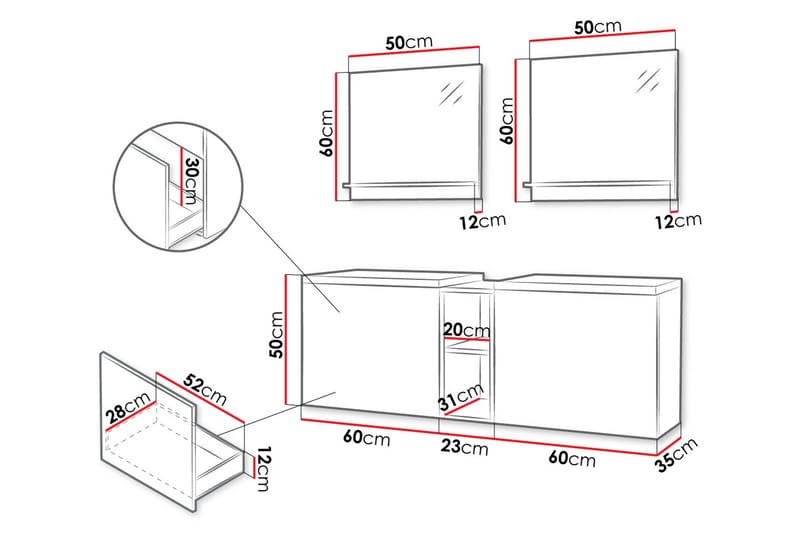 50cm
50cm
60cm
60cm
12cm
12cm
30cm
50cm
20cm
31cm
52cm
28cm
12cm
60cm
23cm
60cm
35cm