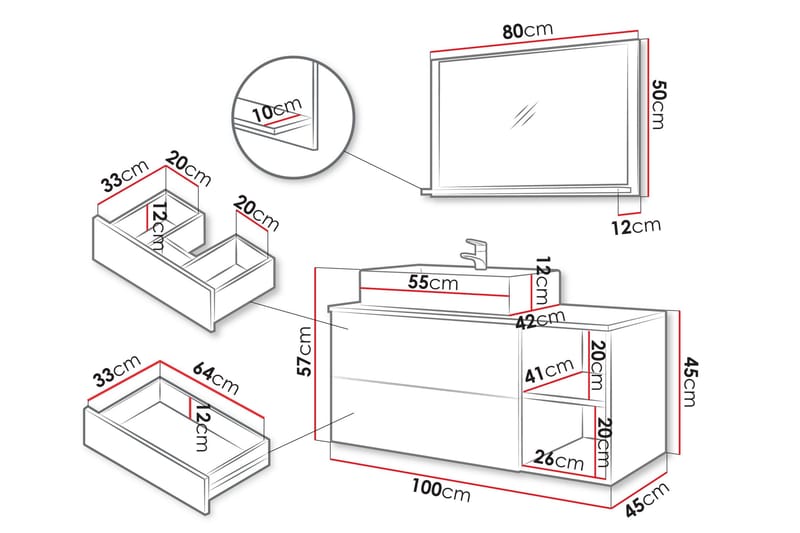 80cm
50cm
10cm
12cm
33cm
20cm
12cm
20cm
55cm
12cm
42cm
57cm
20cm
41cm
45cm
20cm
26cm
33cm
64cm
12cm
100cm
45cm