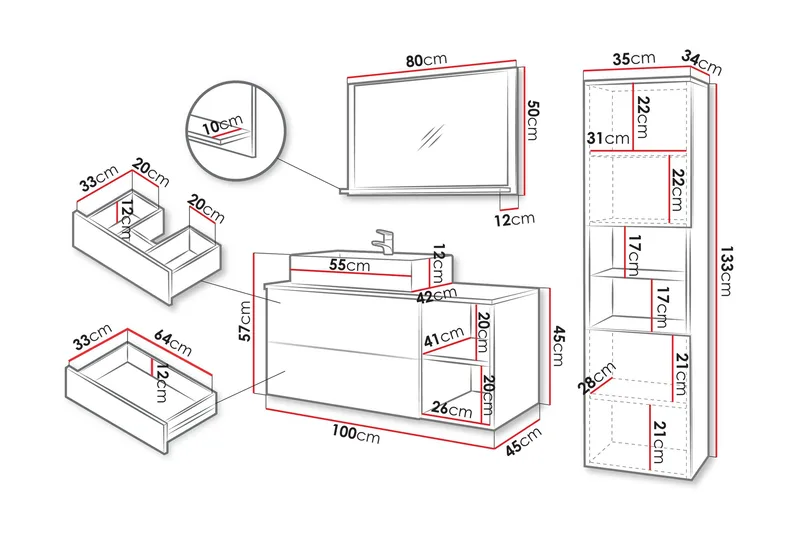 10cm
33cm
20cm
12cm
20cm
33cm
64cm
12cm
80cm
50cm
12cm
55cm
12cm
42cm
57cm
41cm
20cm
20cm
26cm
45cm
100cm
45cm
35cm
34cm
22cm
31cm
22cm
17cm
17cm
133cm
21cm
28cm
21cm