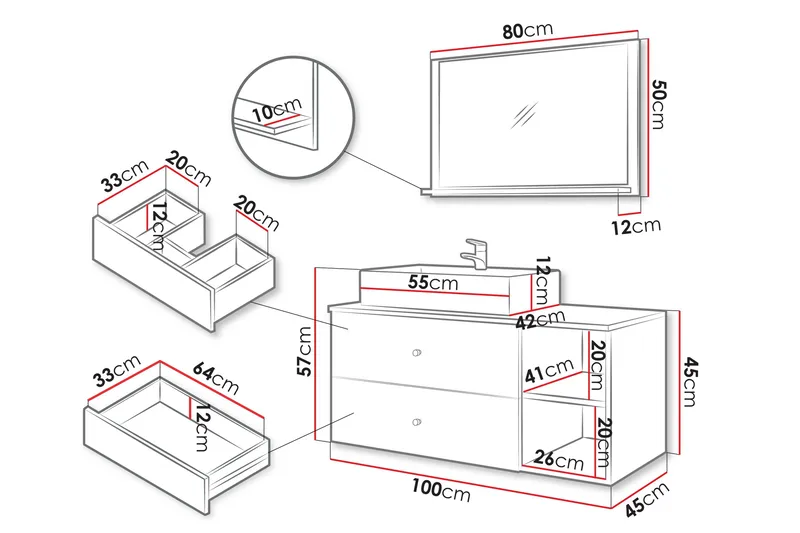 80cm
50cm
10cm
12cm
33cm
20cm
12cm
20cm
55cm
12cm
42cm
57cm
20cm
41cm
45cm
20cm
26cm
33cm
64cm
12cm
100cm
45cm