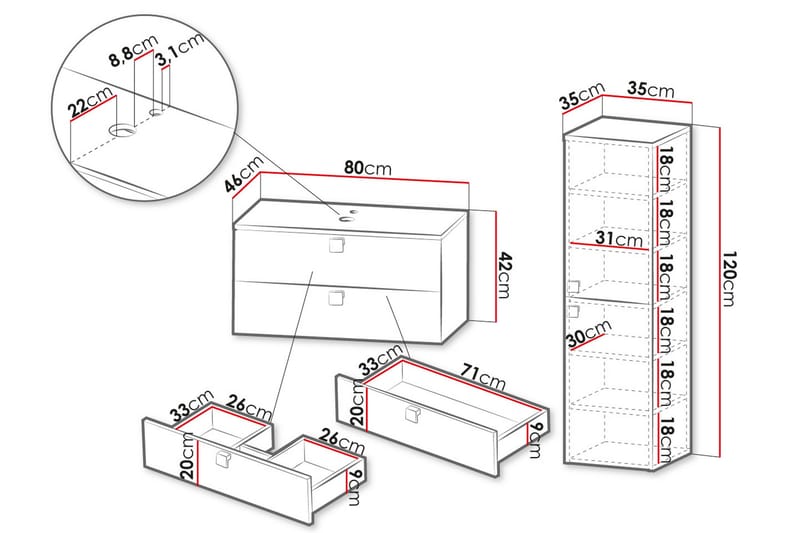 8,8cm
3,1cm
22cm
46cm
80cm
42cm
33cm
26cm
20cm
26cm
9cm
33cm
71cm
20cm
9cm
35cm
35cm
18cm
18cm
31cm
18cm
18cm
30cm
18cm
18cm
120cm