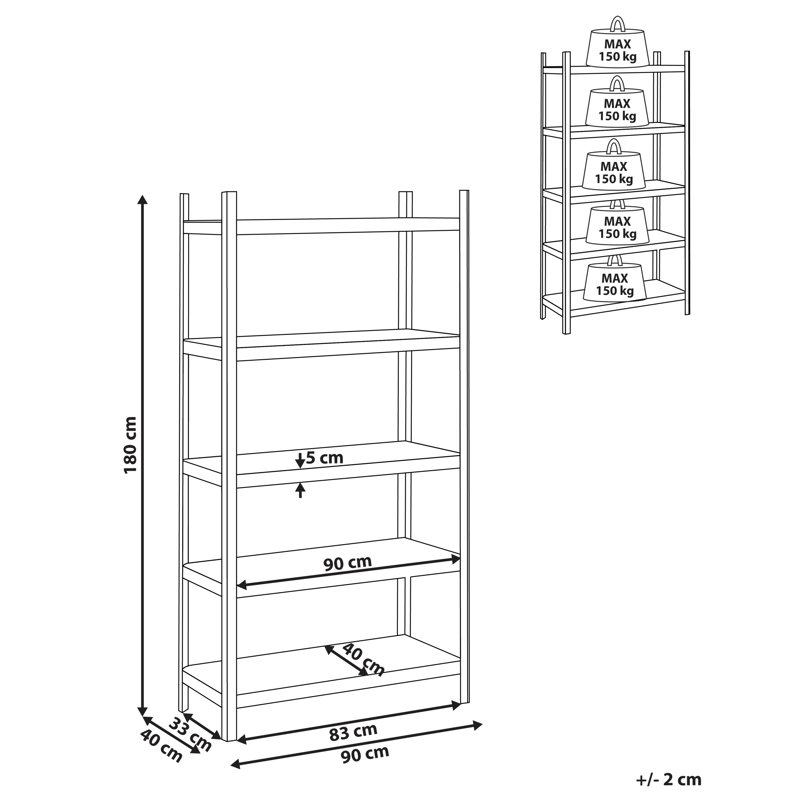 MAX
150 kg

MAX
150 kg

MAX
150 kg

MAX
150 kg

MAX
150 kg

180 cm

5 cm

90 cm

40 cm

33 cm

40 cm

83 cm

90 cm

+/- 2 cm