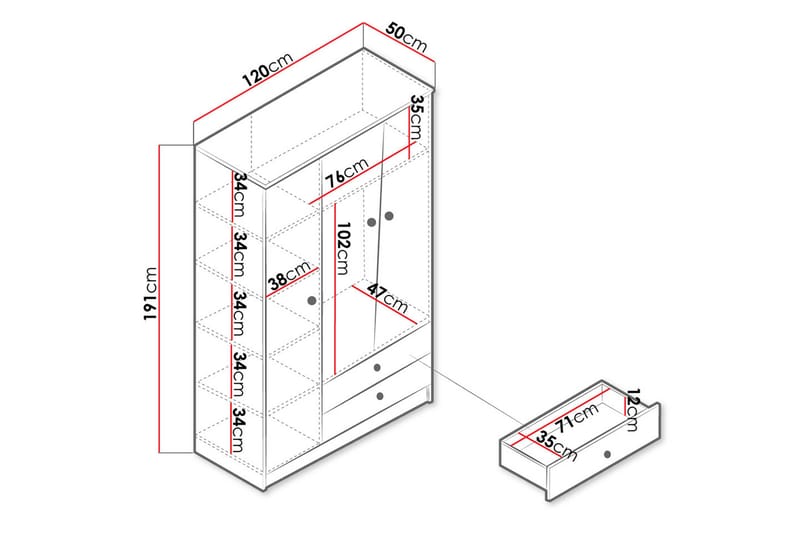 120cm
50cm
35cm
76cm
191cm
34cm
34cm
34cm
34cm
34cm
38cm
102cm
47cm
71cm
12cm
35cm