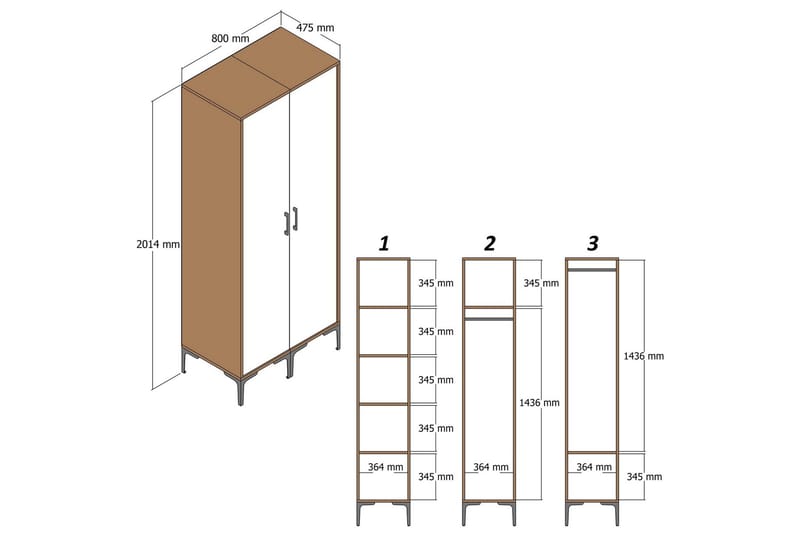 800 mm
475 mm
2014 mm

1
345 mm
345 mm
345 mm
345 mm
364 mm
345 mm

2
345 mm
1436 mm
364 mm

3
1436 mm
364 mm
345 mm