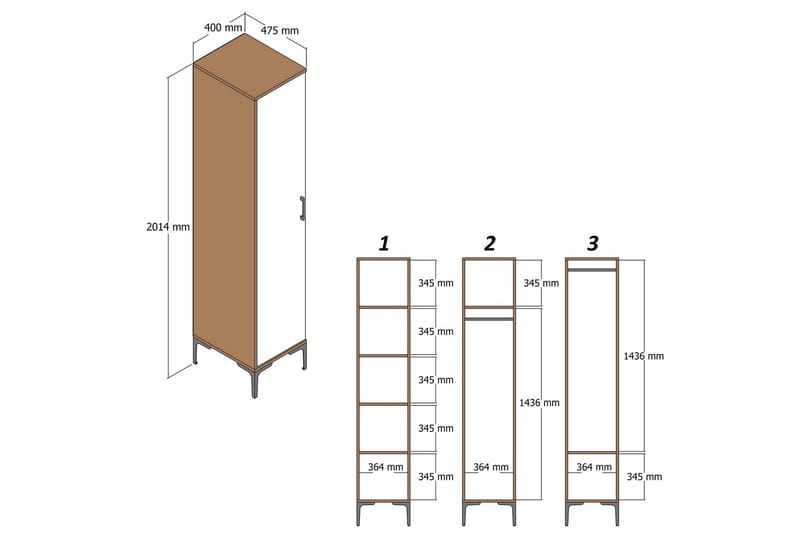 400 mm
475 mm
2014 mm

1
345 mm
345 mm
345 mm
345 mm
364 mm
345 mm

2
345 mm
1436 mm
364 mm

3
1436 mm
364 mm
345 mm