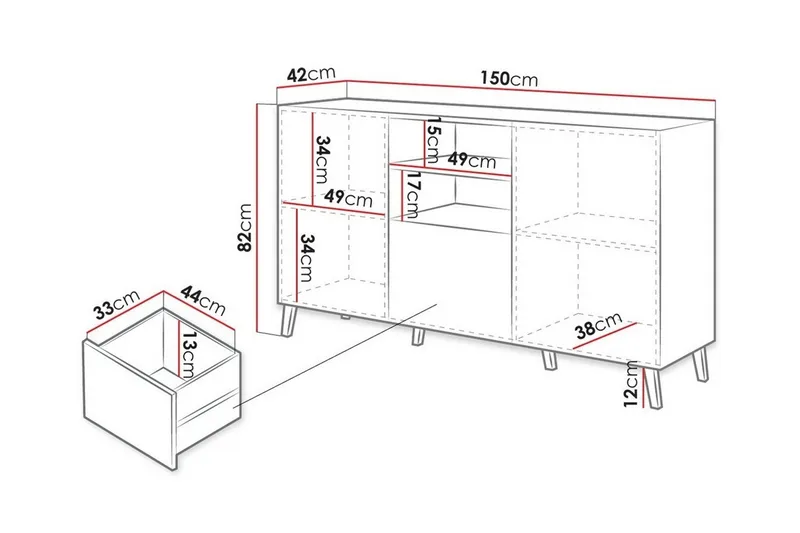 42cm
150cm
82cm
34cm
49cm
34cm
15cm
49cm
17cm
38cm
12cm
33cm
44cm
13cm