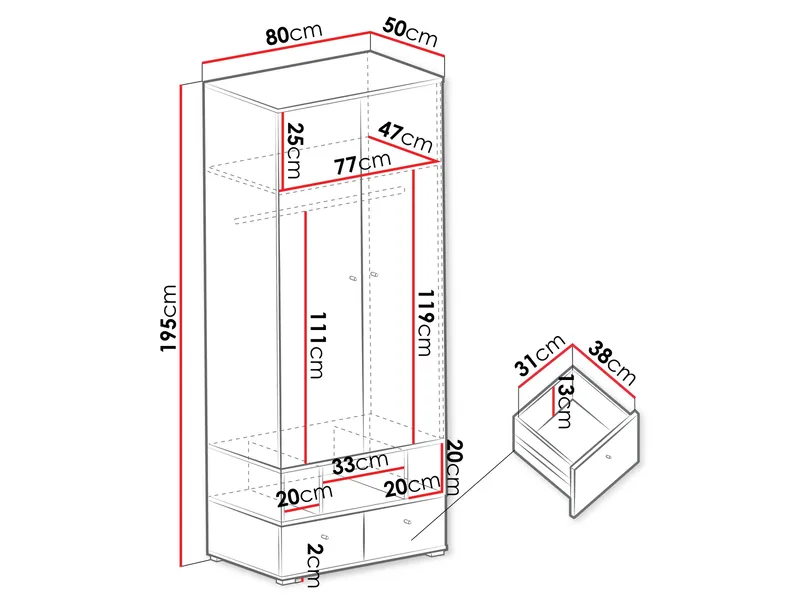 80cm
50cm
25cm
47cm
77cm
195cm
111cm
119cm
33cm
20cm
20cm
20cm
2cm
31cm
38cm
13cm