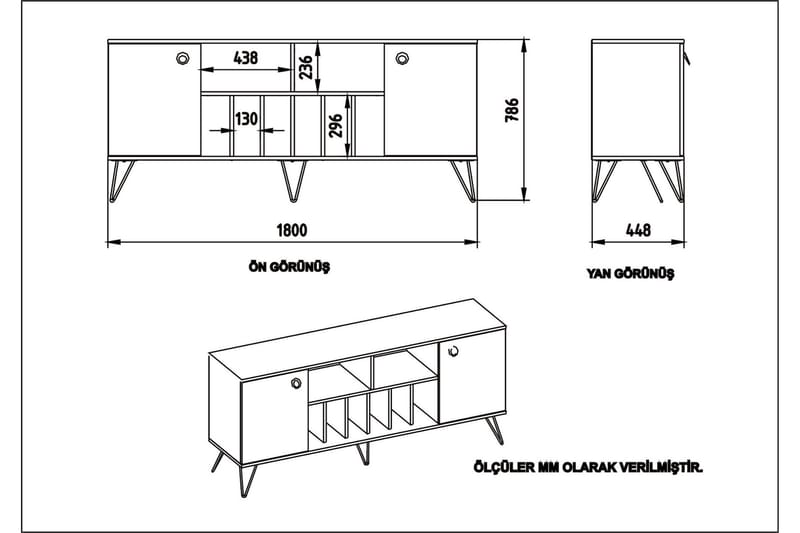 438
236
130
296
786
1800
448
ÖN GÖRÜNÜŞ
YAN GÖRÜNÜŞ
ÖLÇÜLER MM OLARAK VERİLMİŞTİR.