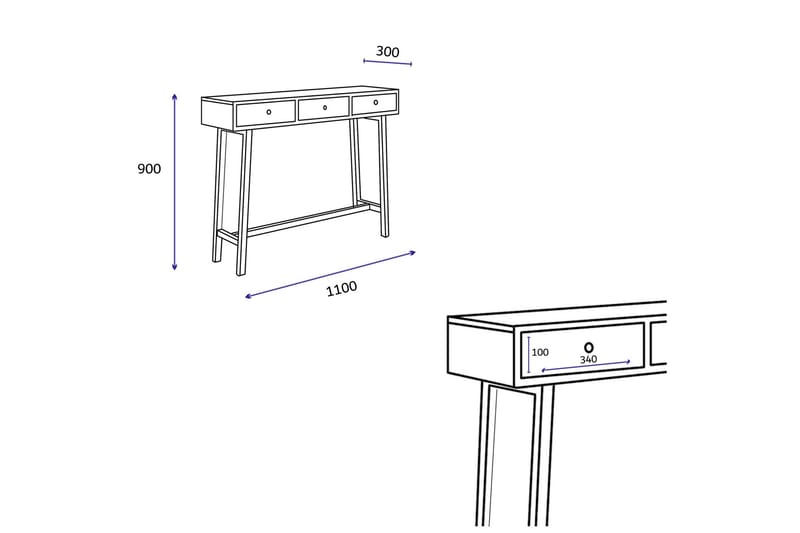 300

900

1100

100

340