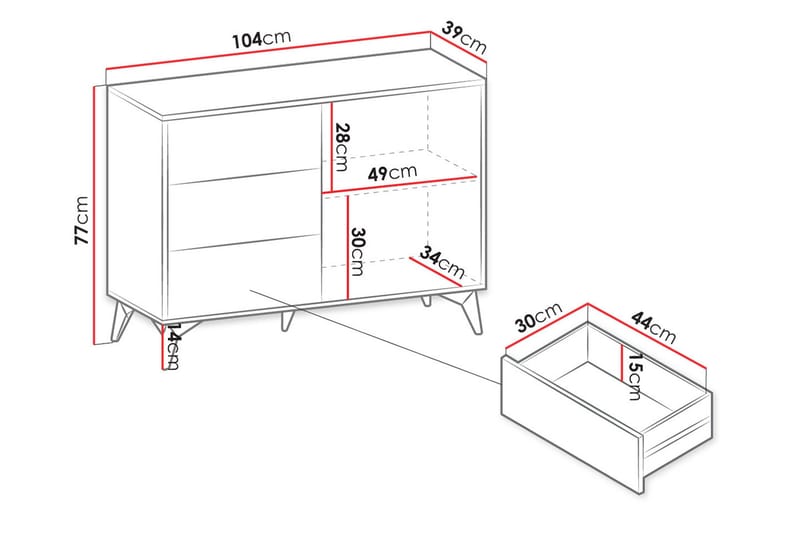 104cm
39cm
77cm
28cm
49cm
30cm
34cm
14cm
30cm
44cm
15cm