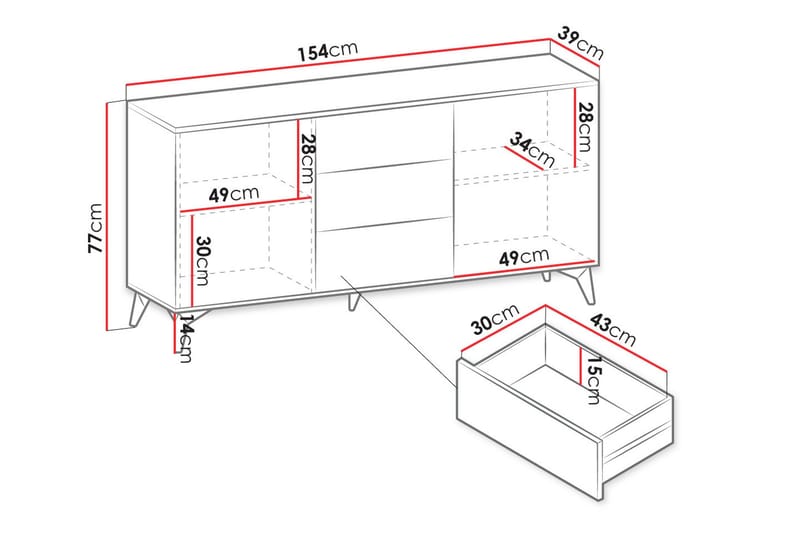 154cm
39cm
77cm
28cm
49cm
30cm
14cm
28cm
34cm
49cm
30cm
43cm
15cm